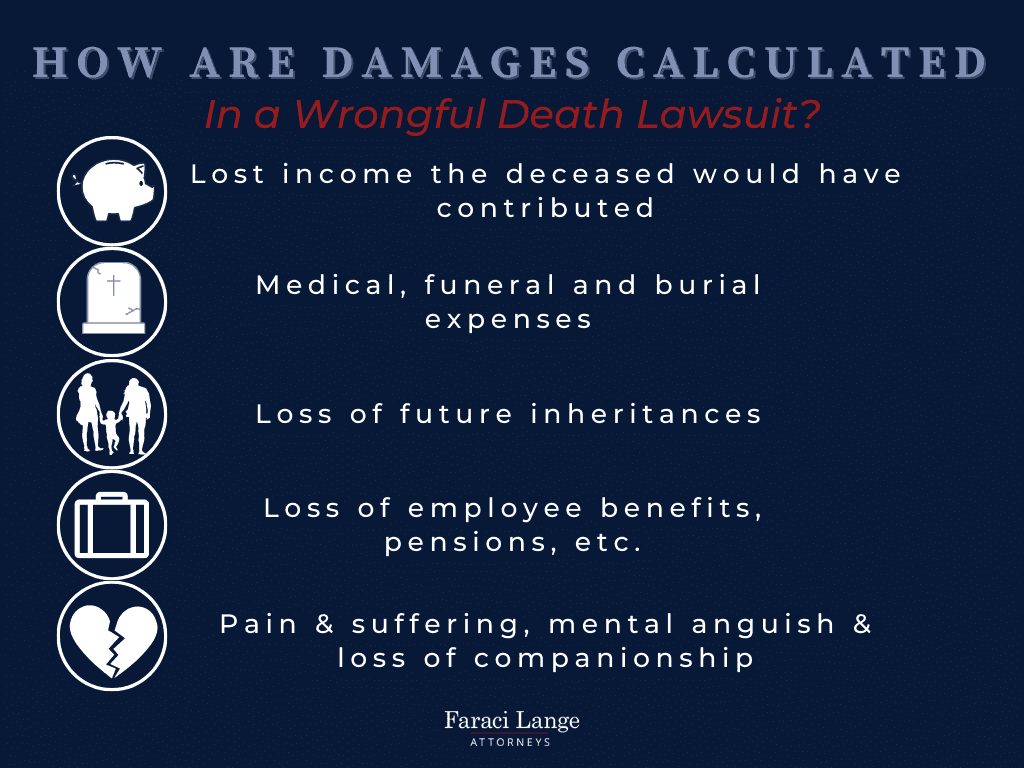 HOW ARE DAMAGES CALCULATED
In a Wrongful Death Lawsuit?

Lost income the deceased would have contributed

Medical, funeral and burial expenses

Loss of future inheritances

Loss of employee benefits, pensions, etc.

Pain & suffering, mental anguish & loss of companionship

Faraci Lange
ATTORNEYS